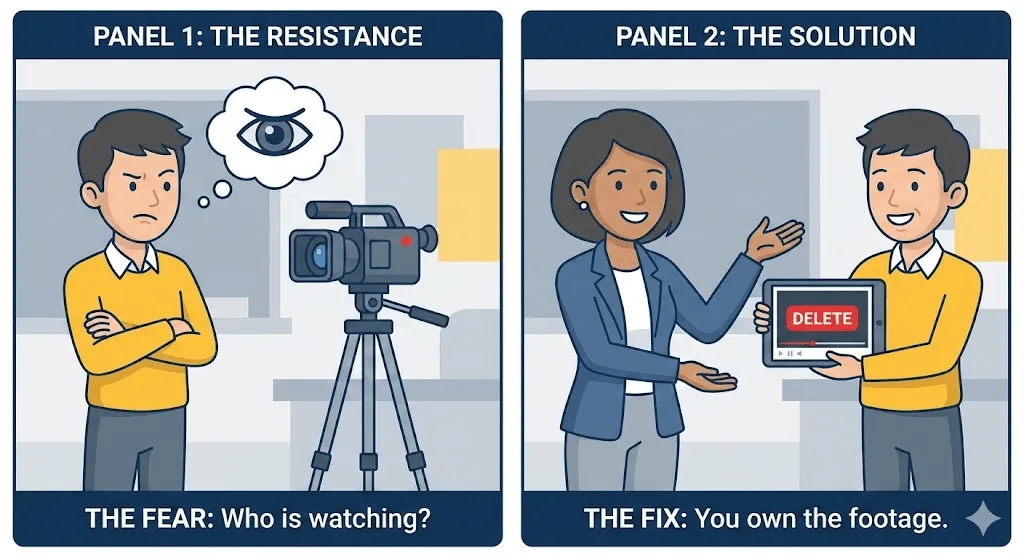 PANEL 1: THE RESISTANCE

THE FEAR: Who is watching?

PANEL 2: THE SOLUTION

DELETE

THE FIX: You own the footage.